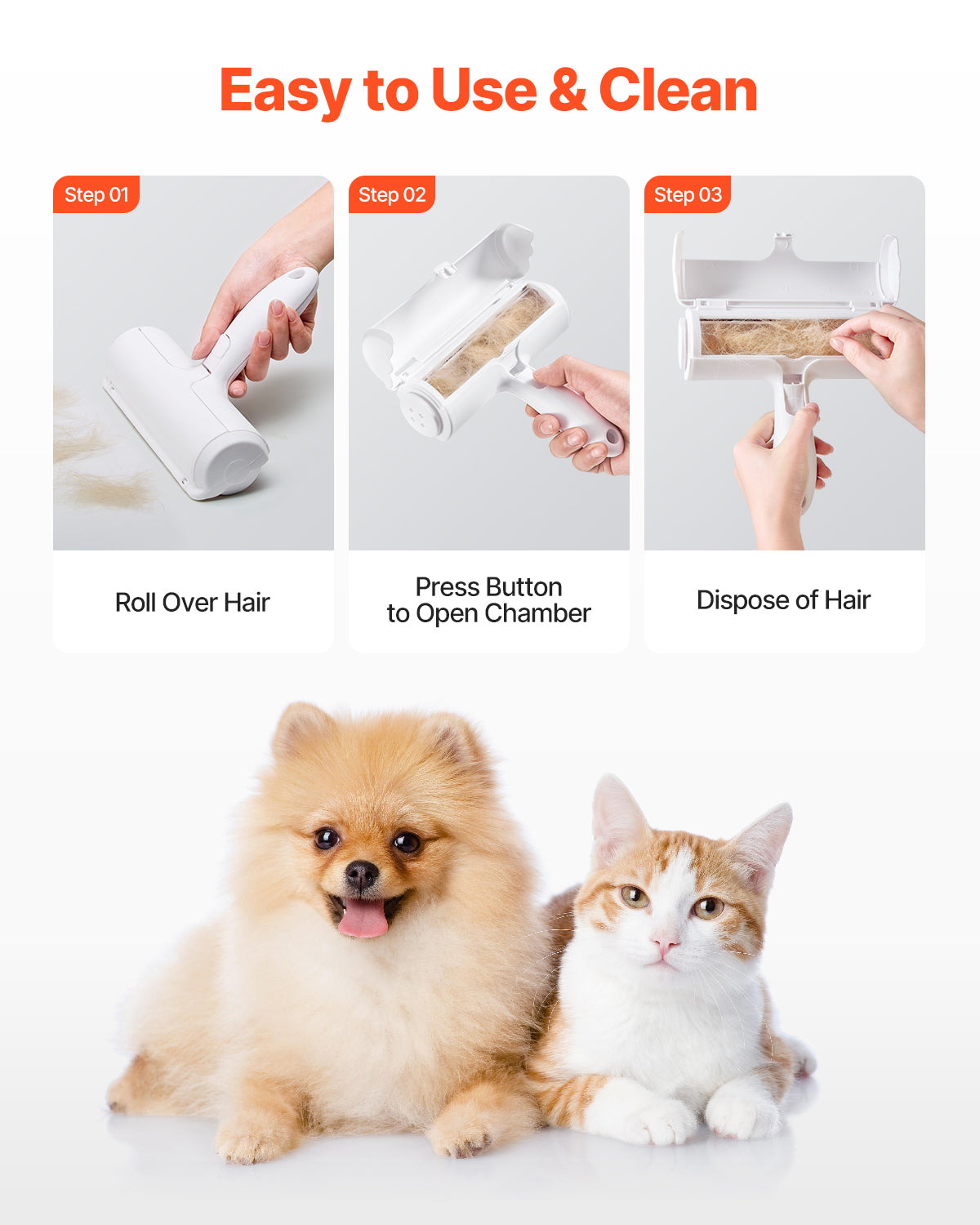 Easy to Use & Clean

Step 01

Roll Over Hair

Step 02

Press Button to Open Chamber

Step 03

Dispose of Hair